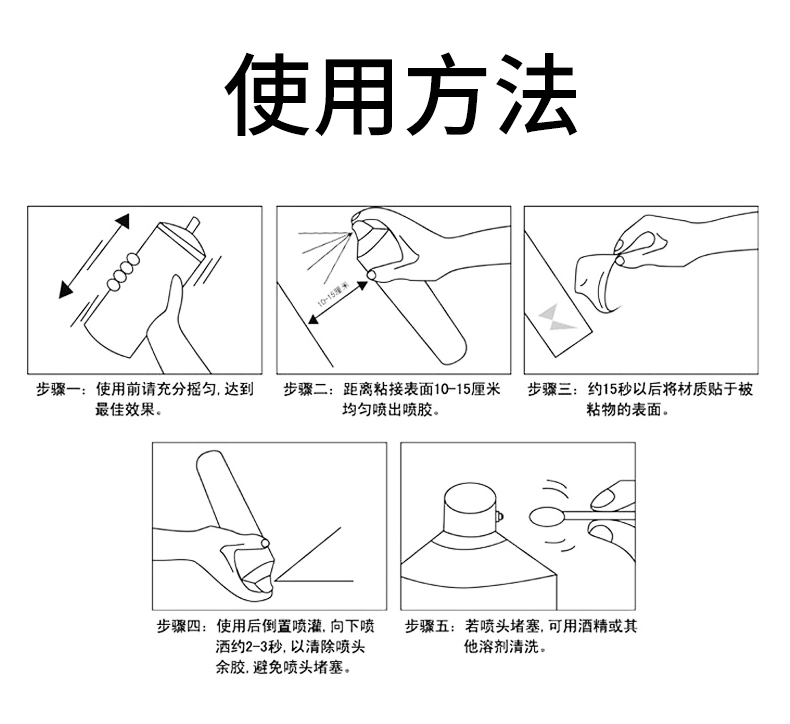 使用方法

10-15厘米

步骤一：使用前请充分摇匀，达到最佳效果。

步骤二：距离粘接表面10-15厘米均匀喷出喷胶。

步骤三：约15秒以后将材质贴于被粘物的表面。

步骤四：使用后倒置喷灌，向下喷洒约2-3秒，以清除喷头余胶，避免喷头堵塞。

步骤五：若喷头堵塞，可用酒精或其他溶剂清洗。